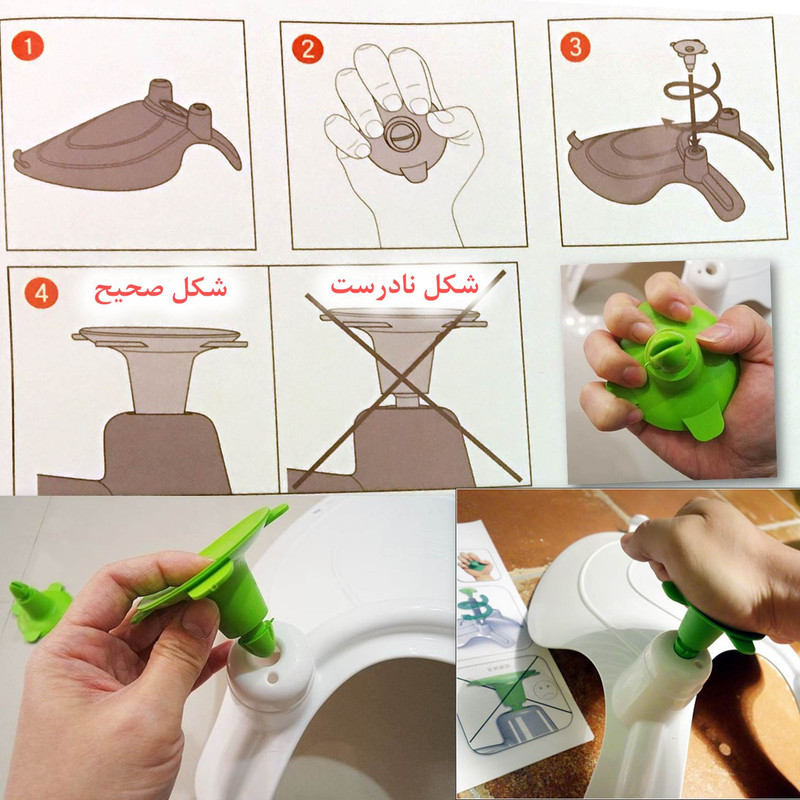 1

2

3

4

شکل صحیح

شکل نادرست